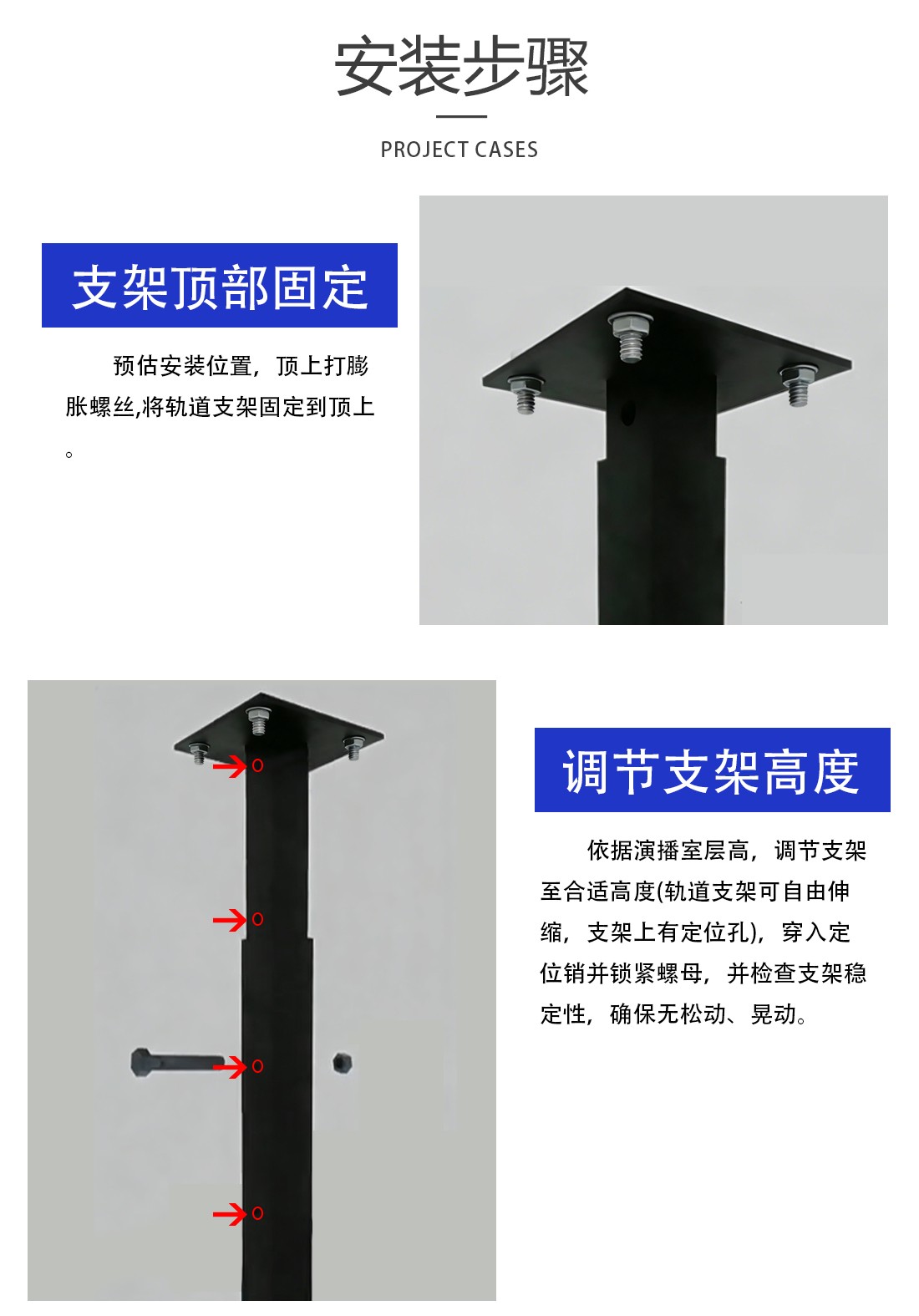 安装步骤

PROJECT CASES

支架顶部固定

预估安装位置，顶上打膨胀螺丝,将轨道支架固定到顶上。

调节支架高度

依据演播室层高，调节支架至合适高度(轨道支架可自由伸缩，支架上有定位孔)，穿入定位销并锁紧螺母，并检查支架稳定性，确保无松动、晃动。